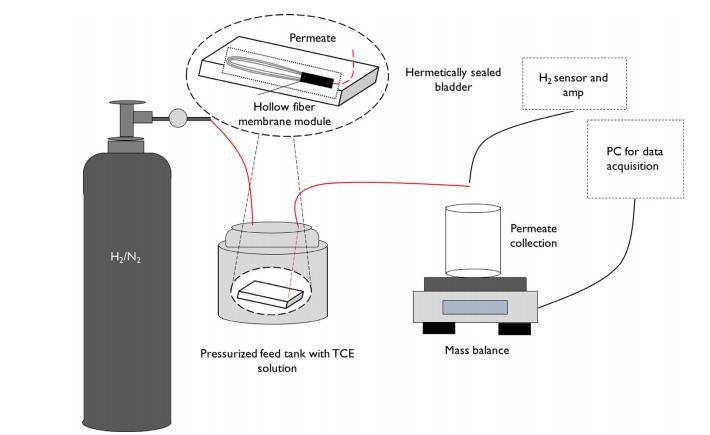 Permeate

Hollow fiber membrane module

Hermetically sealed bladder

$H_2$ sensor and amp

PC for data acquisition

$H_2/N_2$

Permeate collection

Pressurized feed tank with TCE solution

Mass balance