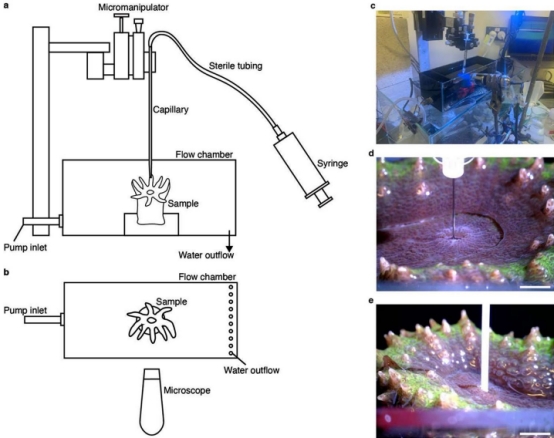 a

Micromanipulator

Sterile tubing

Capillary

Flow chamber

Syringe

Sample

Pump inlet

Water outflow

b

Flow chamber

Sample

Pump inlet

Water outflow

Microscope

c

d

e