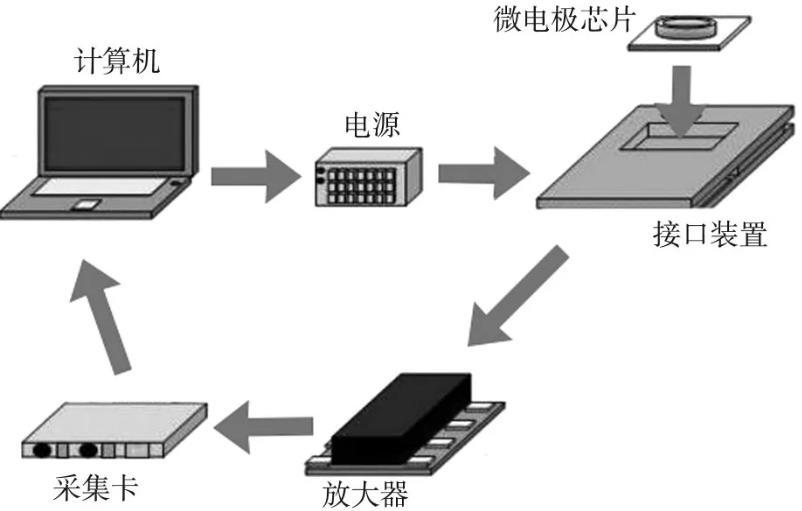 微电极芯片

计算机

电源

接口装置

采集卡

放大器